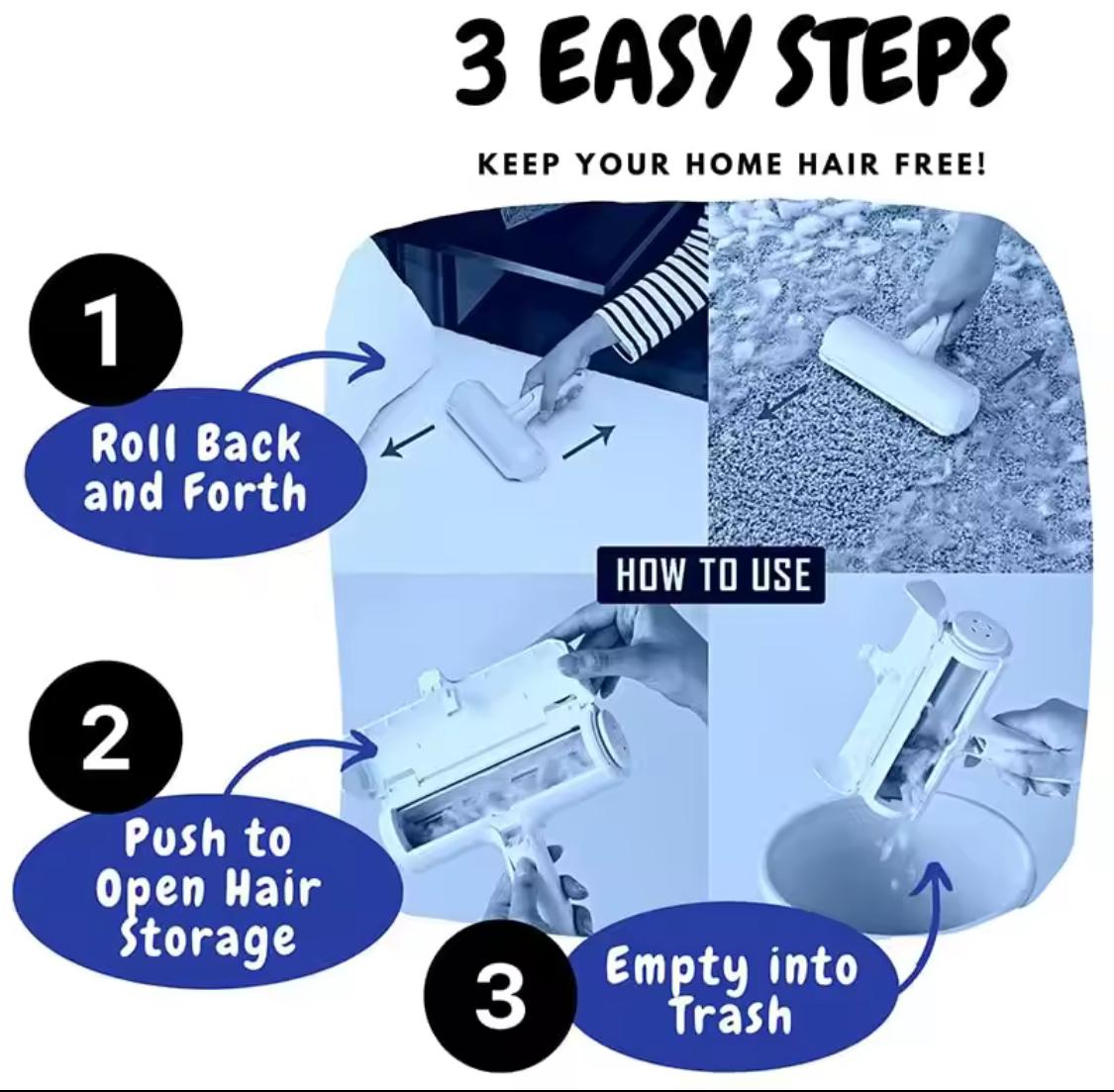 3 EASY STEPS

KEEP YOUR HOME HAIR FREE!

1

Roll Back and Forth

HOW TO USE

2

Push to Open Hair Storage

3

Empty into Trash